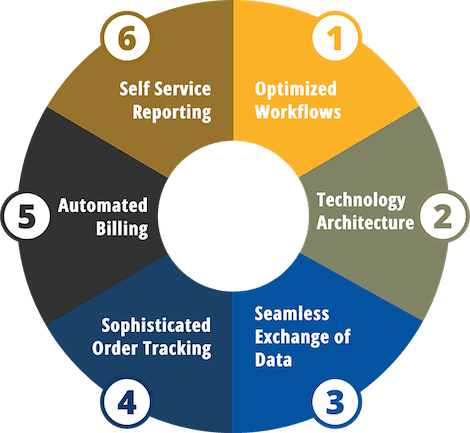 1
Optimized Workflows

2
Technology Architecture

3
Seamless Exchange of Data

4
Sophisticated Order Tracking

5
Automated Billing

6
Self Service Reporting